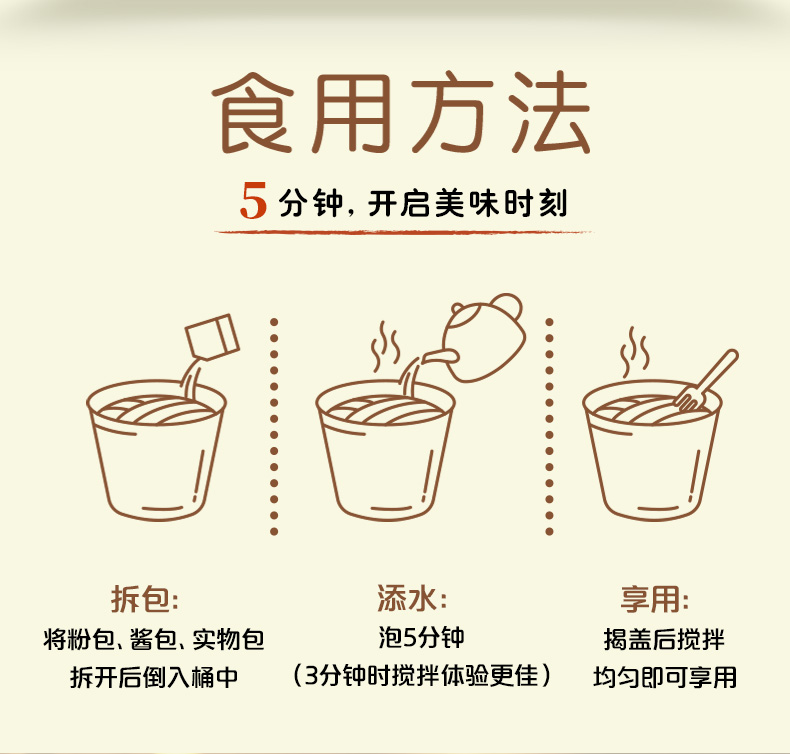 食用方法

5 分钟，开启美味时刻

拆包：
将粉包、酱包、实物包
拆开后倒入桶中

添水：
泡5分钟
（3分钟时搅拌体验更佳）

享用：
揭盖后搅拌
均匀即可享用