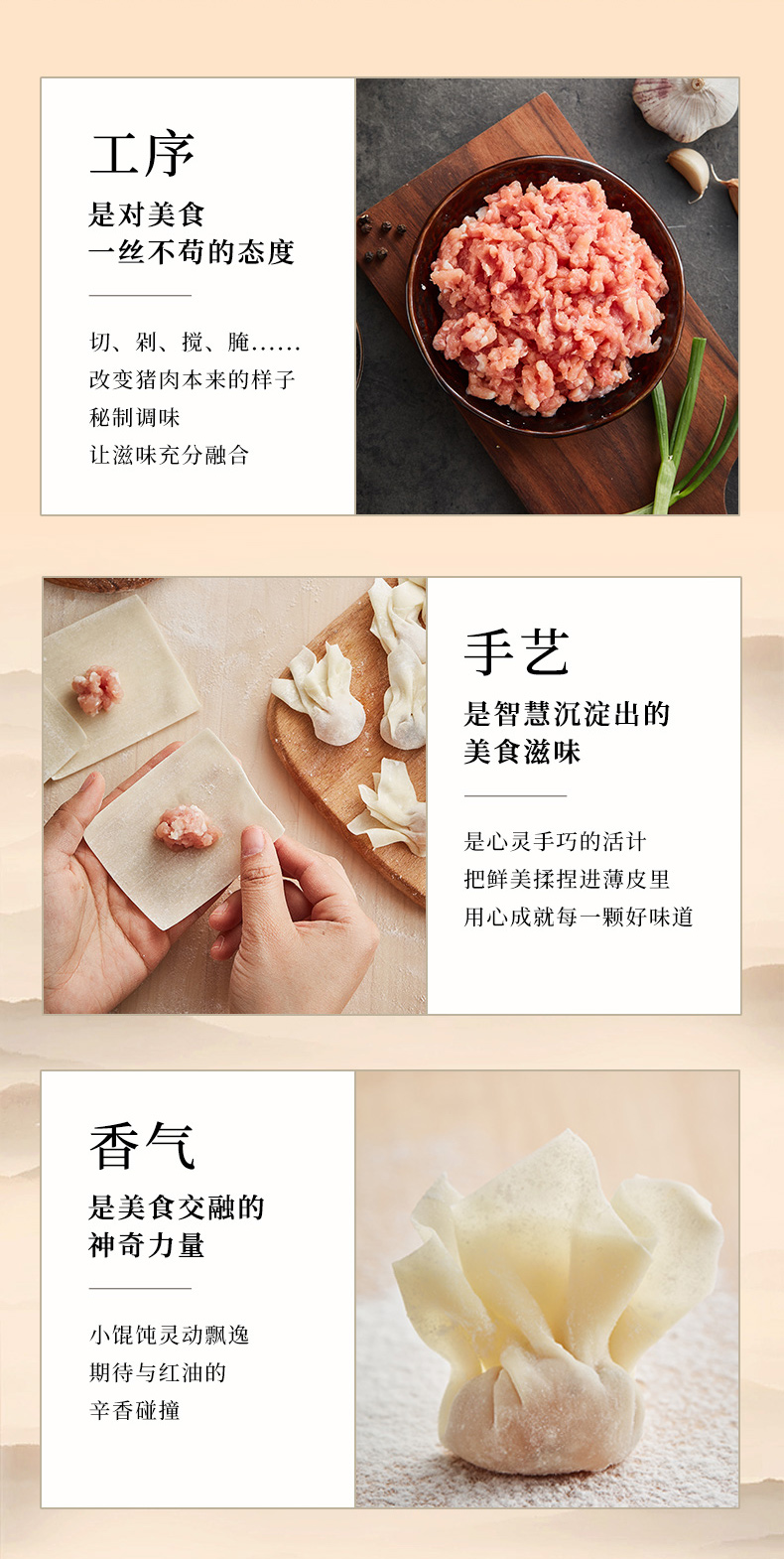 工序

是对美食
一丝不苟的态度

切、剁、搅、腌……
改变猪肉本来的样子
秘制调味
让滋味充分融合

手艺

是智慧沉淀出的
美食滋味

是心灵手巧的活计
把鲜美揉捏进薄皮里
用心成就每一颗好味道

香气

是美食交融的
神奇力量

小馄饨灵动飘逸
期待与红油的
辛香碰撞