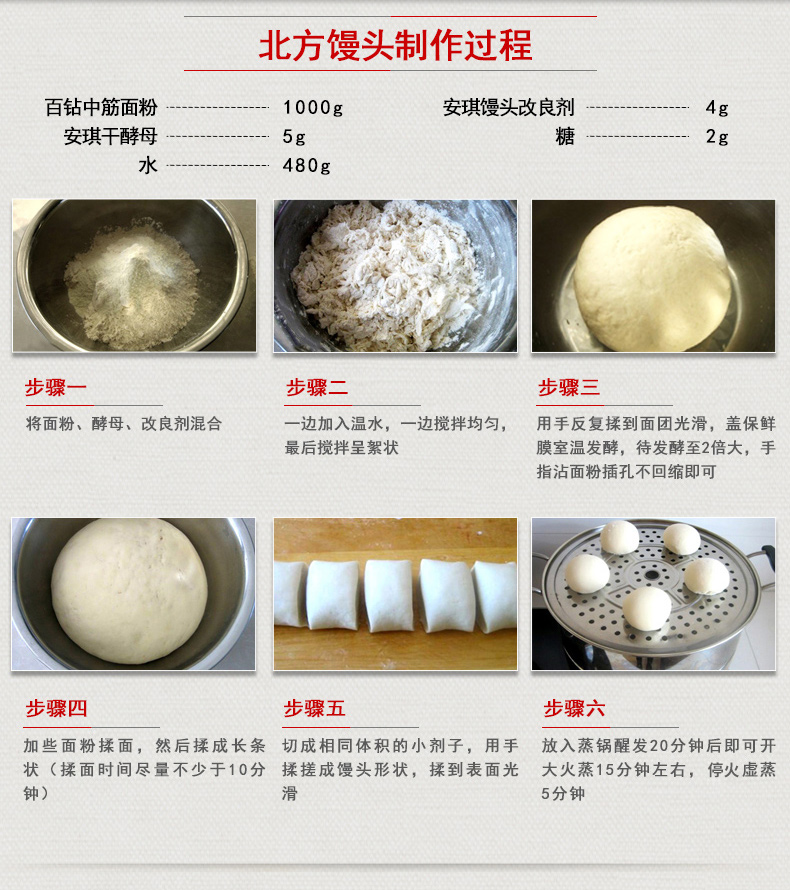 北方馒头制作过程

百钻中筋面粉 1000g
安琪干酵母 5g
水 480g
安琪馒头改良剂 4g
糖 2g

步骤一
将面粉、酵母、改良剂混合

步骤二
一边加入温水，一边搅拌均匀，最后搅拌呈絮状

步骤三
用手反复揉到面团光滑，盖保鲜膜室温发酵，待发酵至2倍大，手指沾面粉插孔不回缩即可

步骤四
加些面粉揉面，然后揉成长条状（揉面时间尽量不少于10分钟）

步骤五
切成相同体积的小剂子，用手揉搓成馒头形状，揉到表面光滑

步骤六
放入蒸锅醒发20分钟后即可开大火蒸15分钟左右，停火虚蒸5分钟